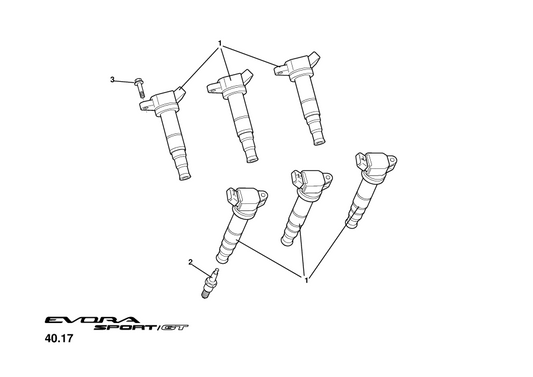 1
3
2
1
EVORA
SPORT/GT
40.17